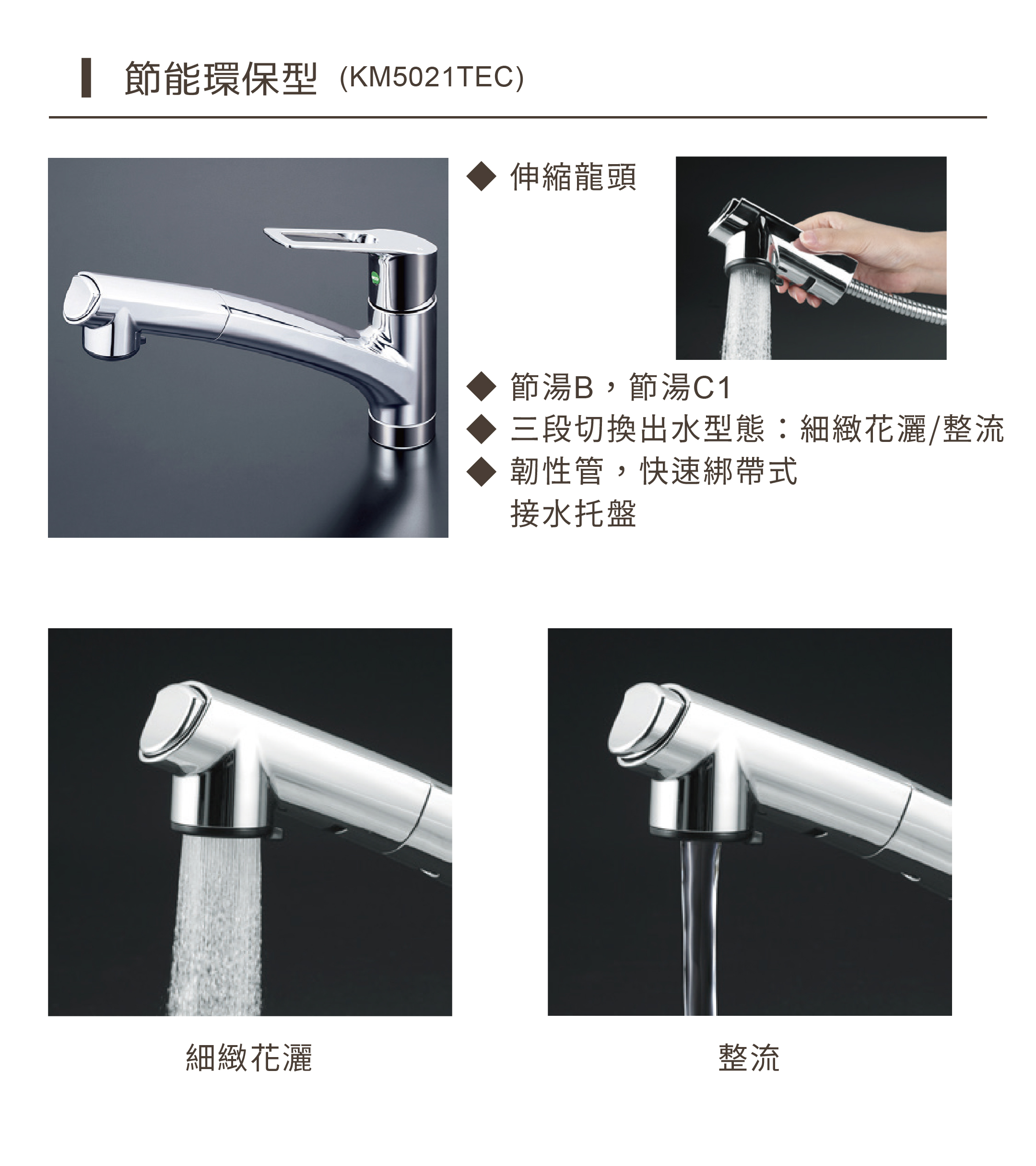 節能環保型 (KM5021TEC)

◆ 伸縮龍頭

◆ 節湯B，節湯C1
◆ 三段切換出水型態：細緻花灑/整流
◆ 韌性管，快速綁帶式
接水托盤

細緻花灑

整流